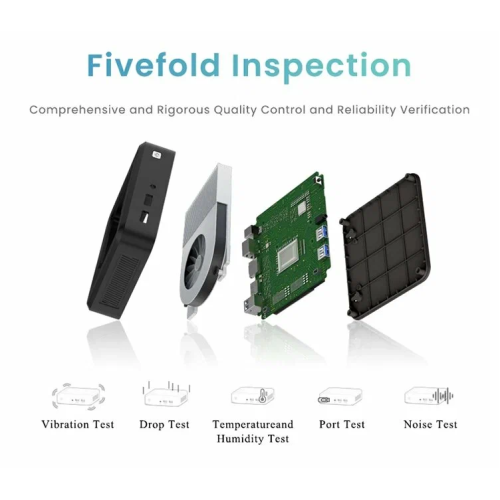 Fivefold Inspection

Comprehensive and Rigorous Quality Control and Reliability Verification

Vibration Test

Drop Test

Temperatureand Humidity Test

Port Test

Noise Test